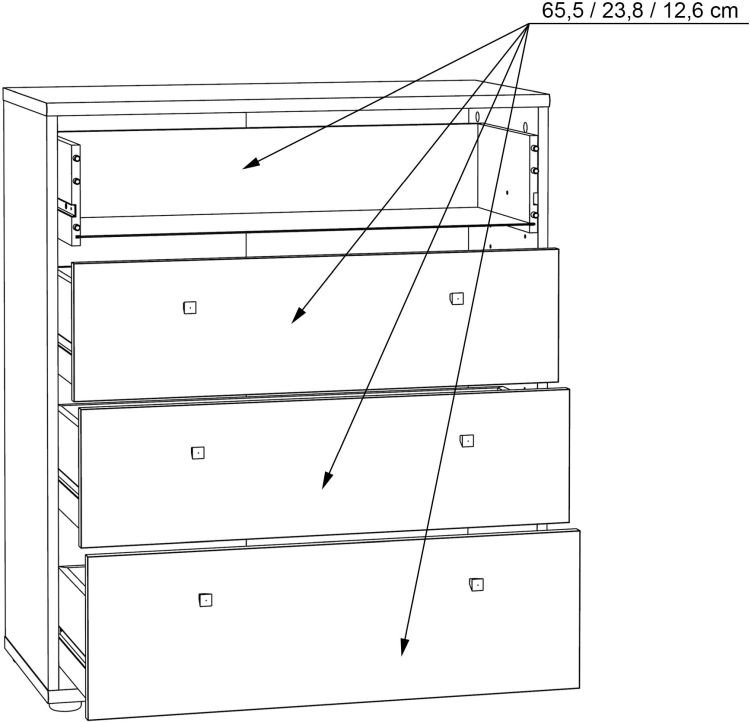 65,5 / 23,8 / 12,6 cm